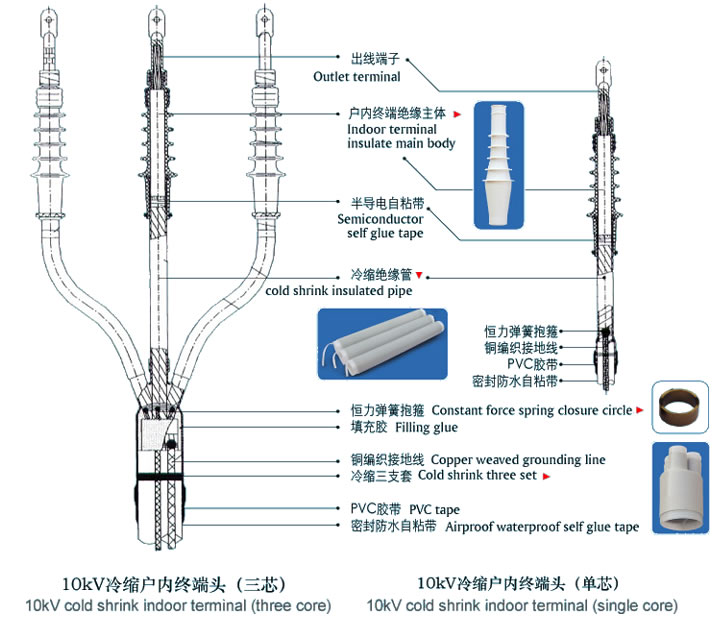 出线端子
Outlet terminal

户内终端绝缘主体
Indoor terminal insulate main body

半导电自粘带
Semiconductor self glue tape

冷缩绝缘管
cold shrink insulated pipe

恒力弹簧抱箍
铜编织接地线
PVC胶带
密封防水自粘带

恒力弹簧抱箍 Constant force spring closure circle
填充胶 Filling glue

铜编织接地线 Copper weaved grounding line
冷缩三支套 Cold shrink three set

PVC胶带 PVC tape
密封防水自粘带 Airproof waterproof self glue tape

10kV冷缩户内终端头（三芯）
10kV cold shrink indoor terminal (three core)

10kV冷缩户内终端头（单芯）
10kV cold shrink indoor terminal (single core)